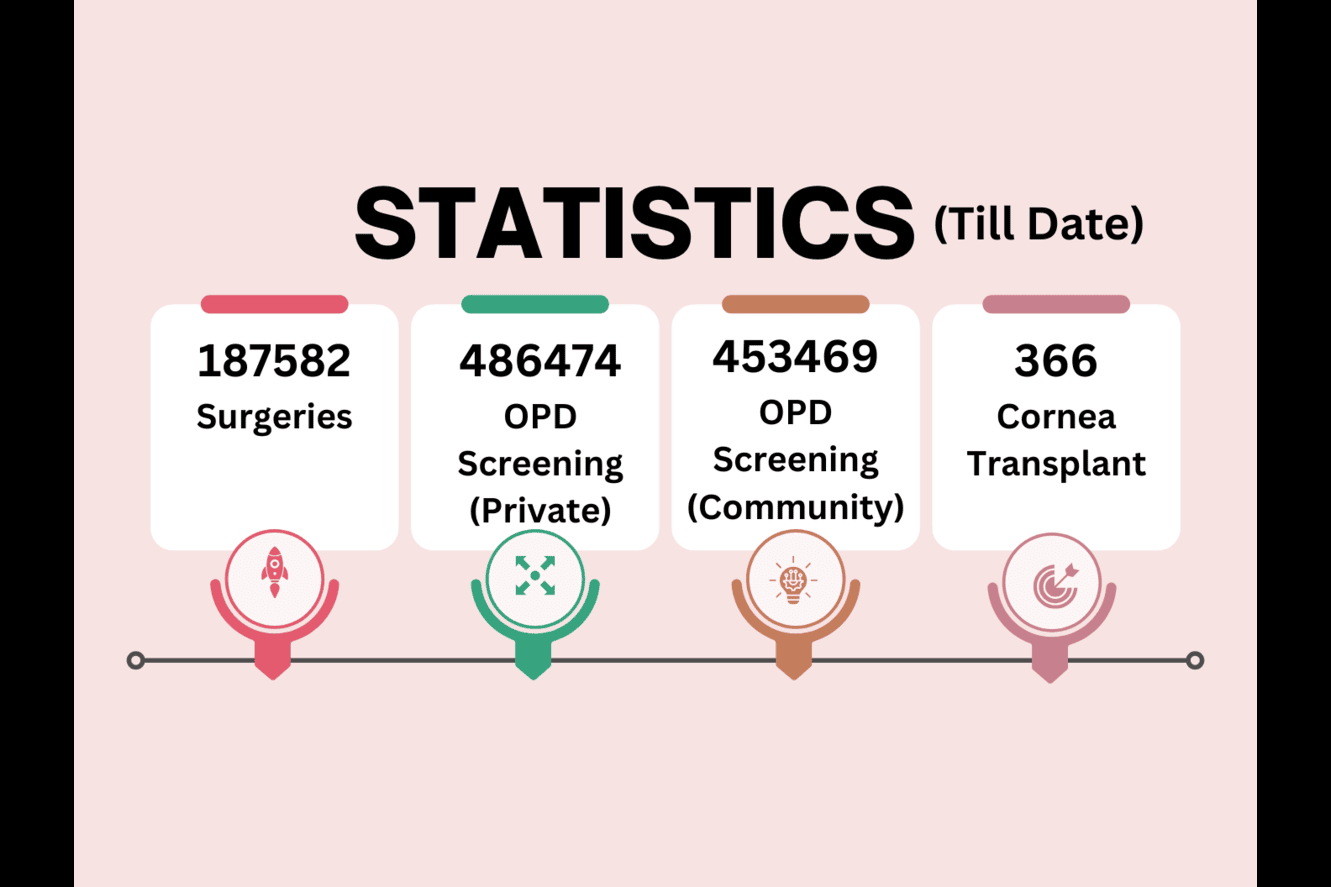 STATISTICS (Till Date)

187582
Surgeries

486474
OPD
Screening
(Private)

453469
OPD
Screening
(Community)

366
Cornea
Transplant